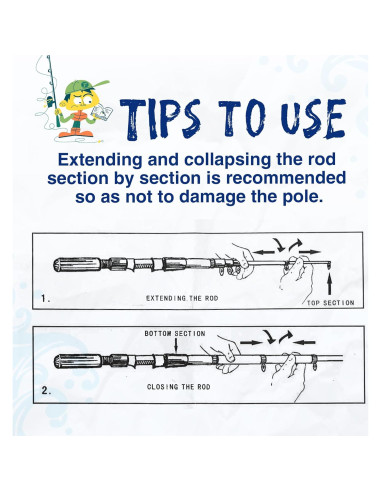 TIPS TO USE

Extending and collapsing the rod section by section is recommended so as not to damage the pole.

1.

EXTENDING THE ROD

TOP SECTION

BOTTOM SECTION

2.

CLOSING THE ROD