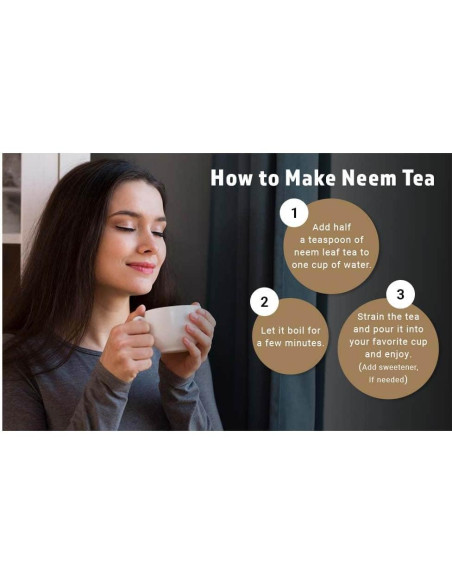 How to Make Neem Tea

1

Add half a teaspoon of neem leaf tea to one cup of water.

2

Let it boil for a few minutes.

3

Strain the tea and pour it into your favorite cup and enjoy. (Add sweetener, if needed)