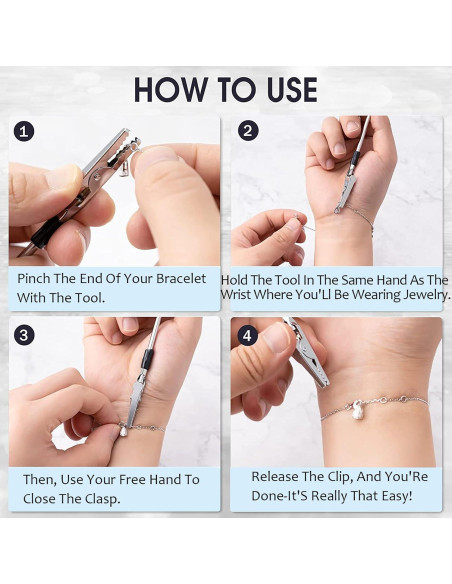 HOW TO USE

1

Pinch The End Of Your Bracelet With The Tool.

2

Hold The Tool In The Same Hand As The Wrist Where You'Ll Be Wearing Jewelry.

3

Then, Use Your Free Hand To Close The Clasp.

4

Release The Clip, And You'Re Done-It'S Really That Easy!