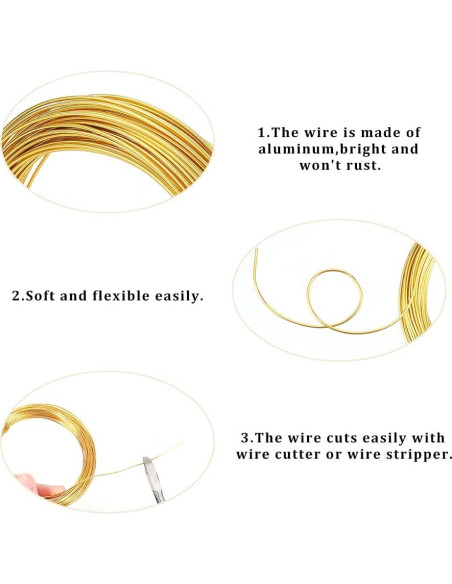 1.The wire is made of aluminum,bright and won't rust.

2.Soft and flexible easily.

3.The wire cuts easily with wire cutter or wire stripper.