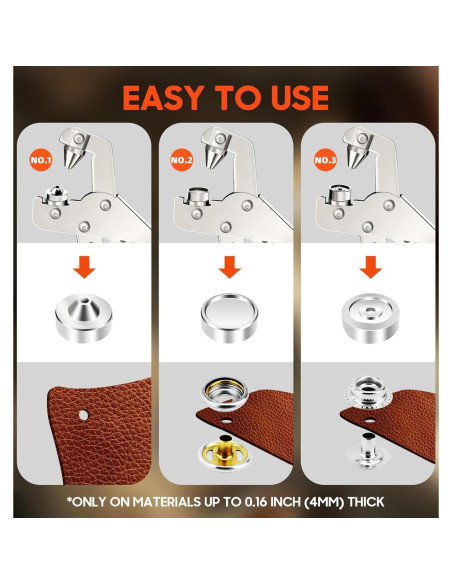 EASY TO USE

NO.1

NO.2

NO.3

*ONLY ON MATERIALS UP TO 0.16 INCH (4MM) THICK