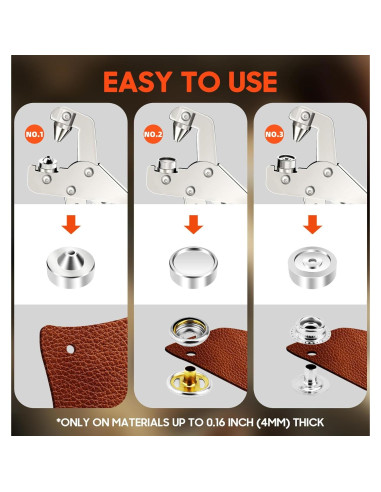 EASY TO USE

NO.1

NO.2

NO.3

*ONLY ON MATERIALS UP TO 0.16 INCH (4MM) THICK