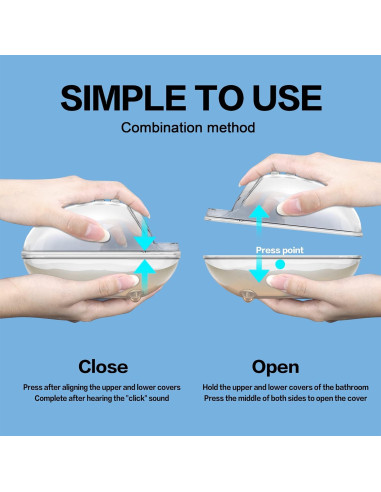 SIMPLE TO USE
Combination method

Press point

Close
Press after aligning the upper and lower covers
Complete after hearing the "click" sound

Open
Hold the upper and lower covers of the bathroom
Press the middle of both sides to open the cover