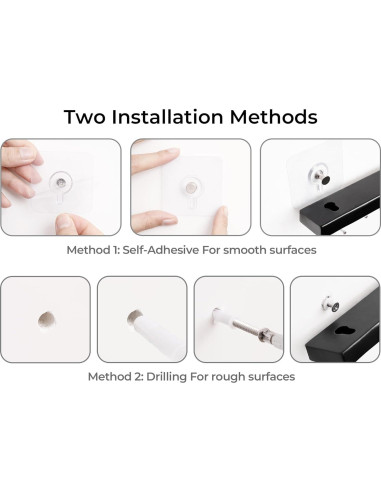 Two Installation Methods

Method 1: Self-Adhesive For smooth surfaces

Method 2: Drilling For rough surfaces