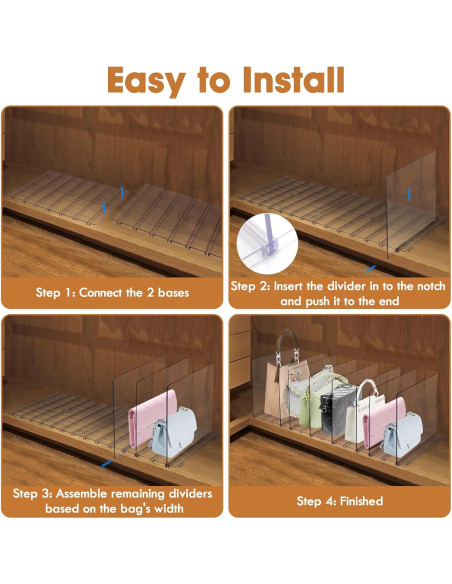 Easy to Install

Step 1: Connect the 2 bases

Step 2: Insert the divider in to the notch and push it to the end

Step 3: Assemble remaining dividers based on the bag's width

Step 4: Finished