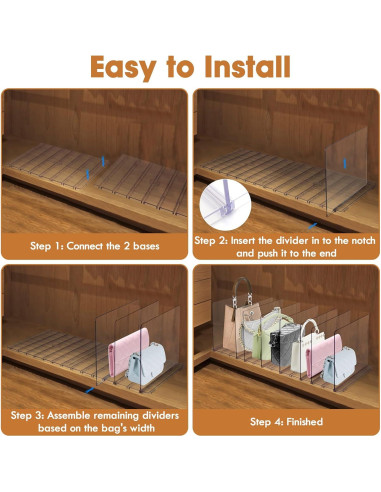 Easy to Install

Step 1: Connect the 2 bases

Step 2: Insert the divider in to the notch and push it to the end

Step 3: Assemble remaining dividers based on the bag's width

Step 4: Finished