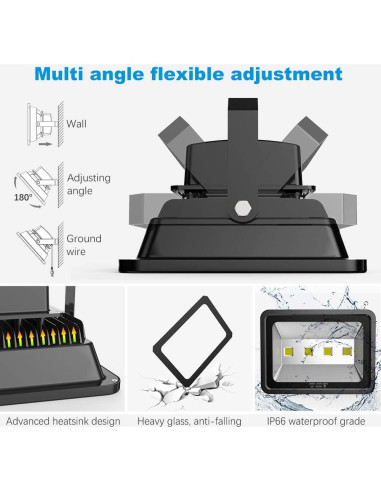 Multi angle flexible adjustment

Wall

Adjusting angle

180°

Ground wire

Advanced heatsink design

Heavy glass, anti-falling

IP66 waterproof grade