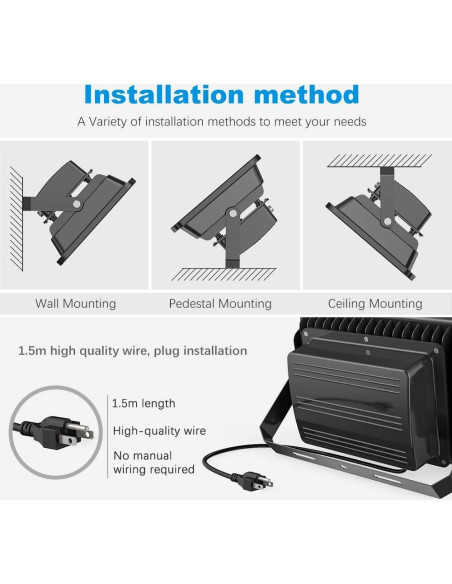 Installation method

A Variety of installation methods to meet your needs

Wall Mounting

Pedestal Mounting

Ceiling Mounting

1.5m high quality wire, plug installation

1.5m length

High-quality wire

No manual wiring required