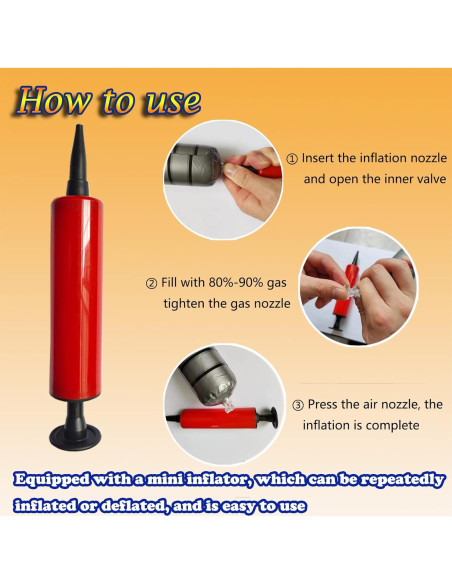 How to use

① Insert the inflation nozzle and open the inner valve

② Fill with 80%-90% gas tighten the gas nozzle

③ Press the air nozzle, the inflation is complete

Equipped with a mini inflator, which can be repeatedly inflated or deflated, and is easy to use