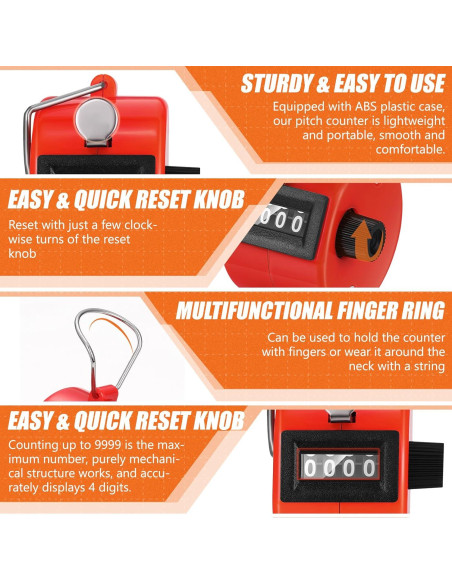 STURDY & EASY TO USE

Equipped with ABS plastic case, our pitch counter is lightweight and portable, smooth and comfortable.

EASY & QUICK RESET KNOB

Reset with just a few clockwise turns of the reset knob

000

MULTIFUNCTIONAL FINGER RING

Can be used to hold the counter with fingers or wear it around the neck with a string

EASY & QUICK RESET KNOB

Counting up to 9999 is the maximum number, purely mechanical structure works, and accurately displays 4 digits.

0000