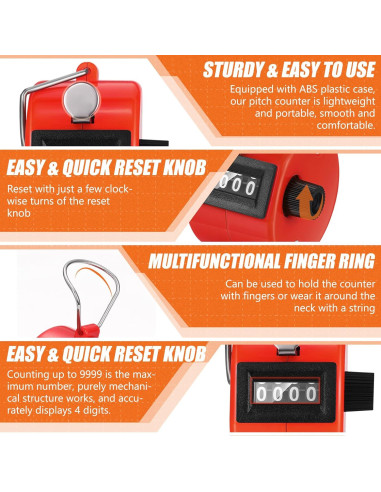 STURDY & EASY TO USE

Equipped with ABS plastic case, our pitch counter is lightweight and portable, smooth and comfortable.

EASY & QUICK RESET KNOB

Reset with just a few clockwise turns of the reset knob

000

MULTIFUNCTIONAL FINGER RING

Can be used to hold the counter with fingers or wear it around the neck with a string

EASY & QUICK RESET KNOB

Counting up to 9999 is the maximum number, purely mechanical structure works, and accurately displays 4 digits.

0000