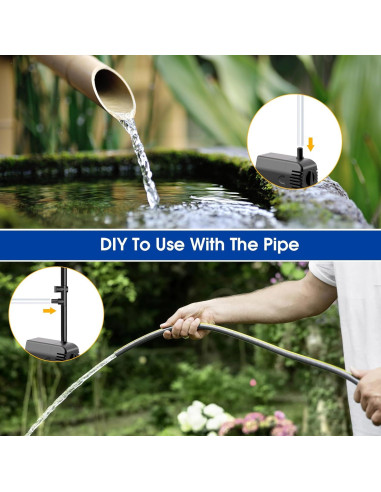 DIY To Use With The Pipe