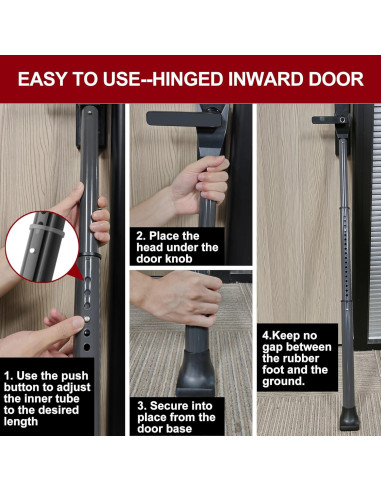 EASY TO USE--HINGED INWARD DOOR

1. Use the push button to adjust the inner tube to the desired length

2. Place the head under the door knob

3. Secure into place from the door base

4.Keep no gap between the rubber foot and the ground.