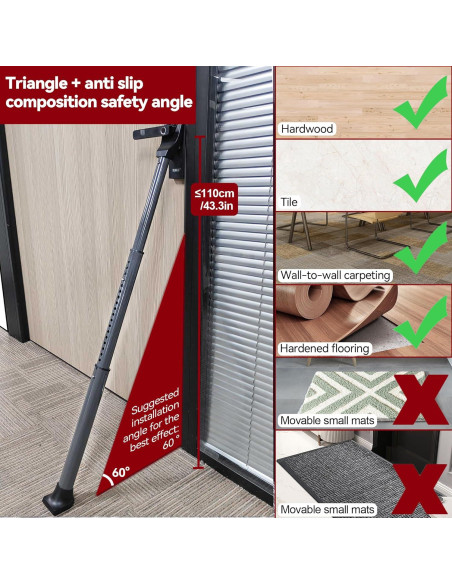 Triangle + anti slip composition safety angle

≤110cm /43.3in

Suggested installation angle for the best effect: 60 °

60°

Hardwood

Tile

Wall-to-wall carpeting

Hardened flooring

Movable small mats

Movable small mats