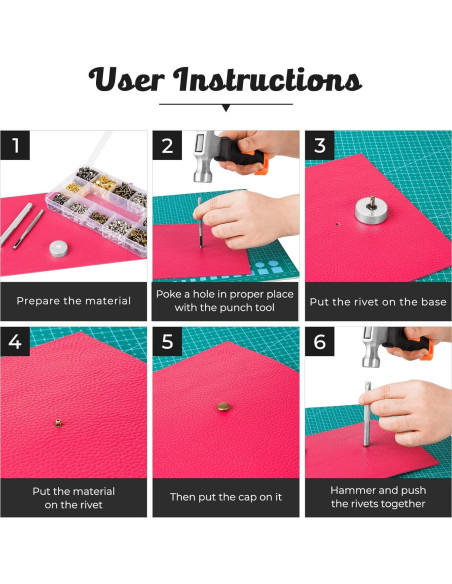 User Instructions

1

Prepare the material

2

Poke a hole in proper place with the punch tool

3

Put the rivet on the base

4

Put the material on the rivet

5

Then put the cap on it

6

Hammer and push the rivets together