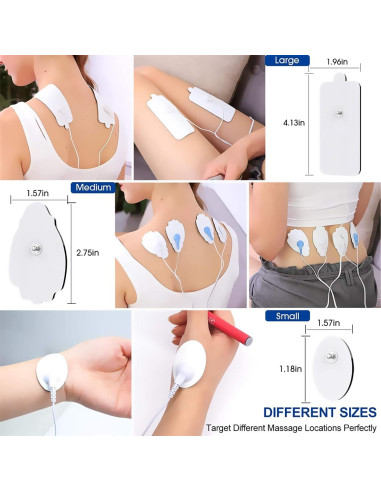 Large
1.96in
4.13in

Medium
1.57in
2.75in

Small
1.57in
1.18in

DIFFERENT SIZES
Target Different Massage Locations Perfectly