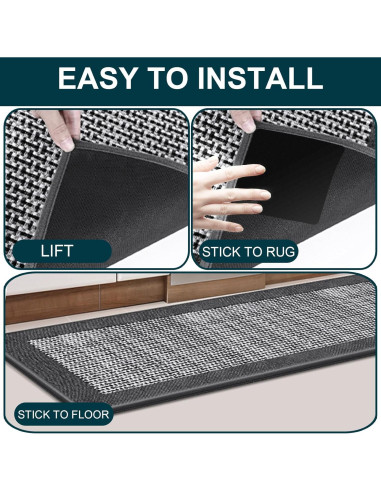 EASY TO INSTALL

LIFT

STICK TO RUG

STICK TO FLOOR