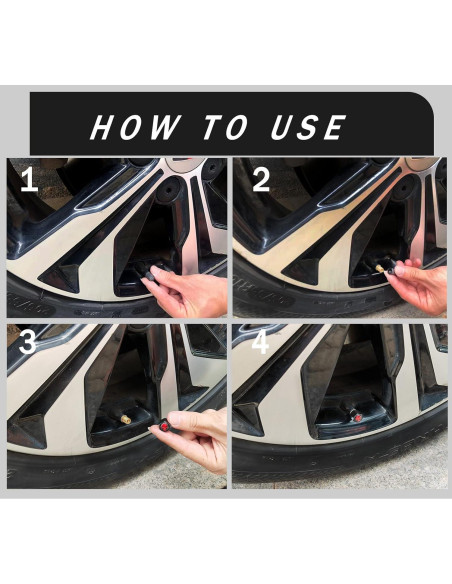 HOW TO USE

1

2

3

4