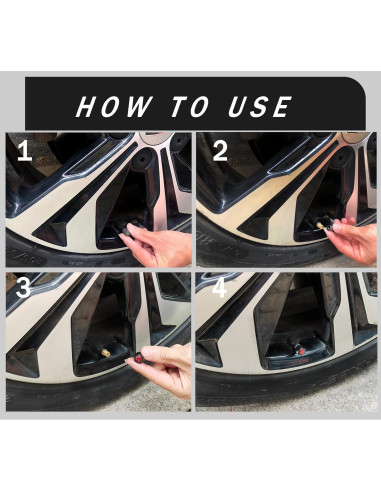 HOW TO USE

1

2

3

4