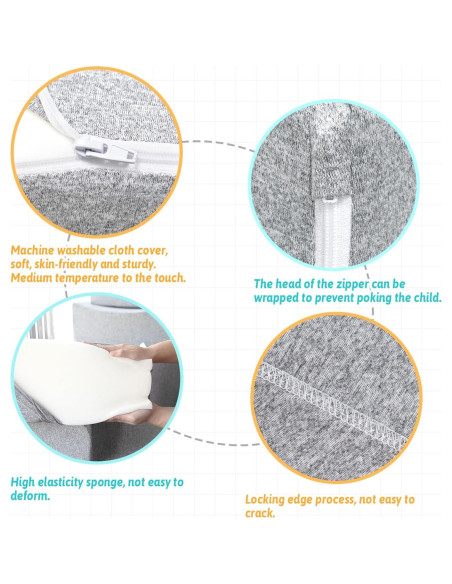 Machine washable cloth cover, soft, skin-friendly and sturdy. Medium temperature to the touch.

The head of the zipper can be wrapped to prevent poking the child.

High elasticity sponge, not easy to deform.

Locking edge process, not easy to crack.