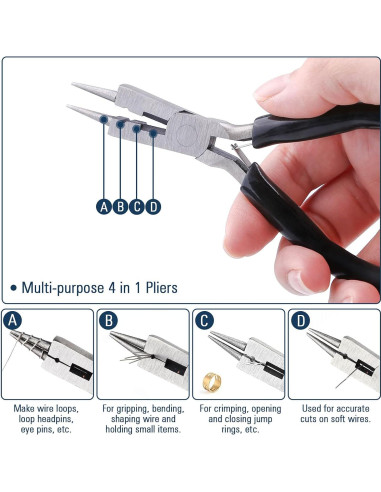 A B C D

• Multi-purpose 4 in 1 Pliers

A
Make wire loops, loop headpins, eye pins, etc.

B
For gripping, bending, shaping wire and holding small items.

C
For crimping, opening and closing jump rings, etc.

D
Used for accurate cuts on soft wires.