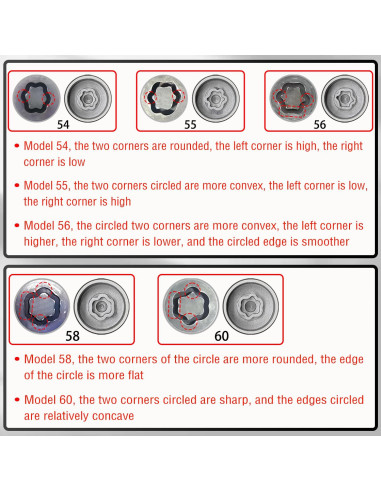 54

55

56

• Model 54, the two corners are rounded, the left corner is high, the right corner is low

• Model 55, the two corners circled are more convex, the left corner is low, the right corner is high

• Model 56, the circled two corners are more convex, the left corner is higher, the right corner is lower, and the circled edge is smoother

58

60

• Model 58, the two corners of the circle are more rounded, the edge of the circle is more flat

• Model 60, the two corners circled are sharp, and the edges circled are relatively concave