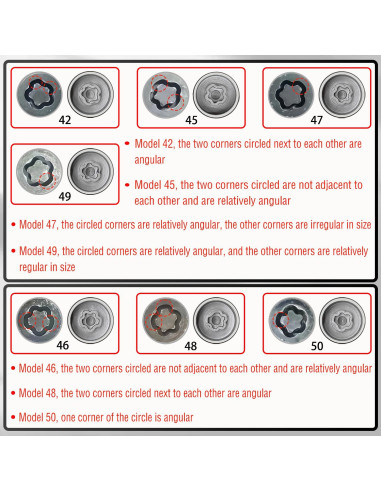 42

45

47

49

• Model 42, the two corners circled next to each other are angular

• Model 45, the two corners circled are not adjacent to each other and are relatively angular

• Model 47, the circled corners are relatively angular, the other corners are irregular in size

• Model 49, the circled corners are relatively angular, and the other corners are relatively regular in size

46

48

50

• Model 46, the two corners circled are not adjacent to each other and are relatively angular

• Model 48, the two corners circled next to each other are angular

• Model 50, one corner of the circle is angular