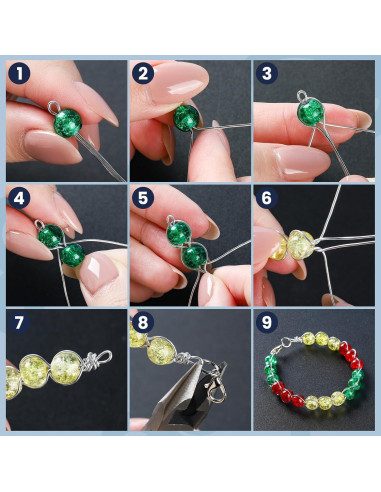 1
2
3
4
5
6
7
8
9