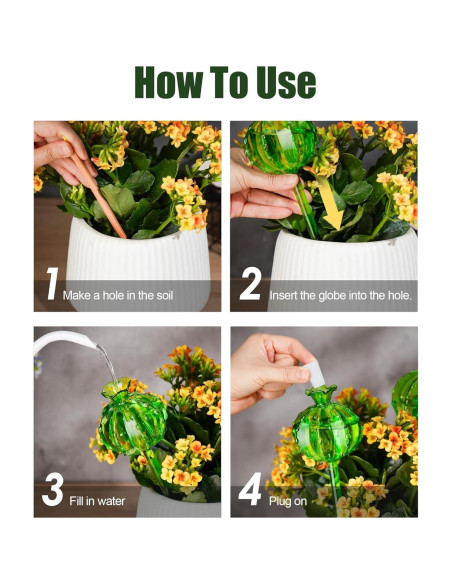 How To Use

1 Make a hole in the soil

2 Insert the globe into the hole.

3 Fill in water

4 Plug on