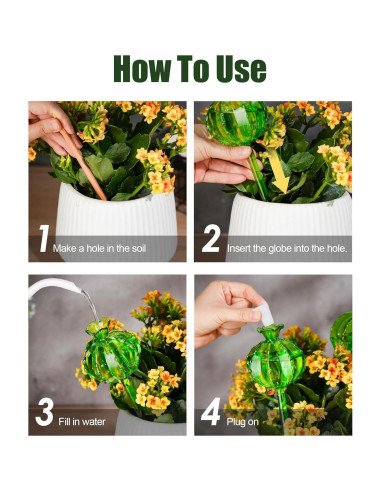 How To Use

1 Make a hole in the soil

2 Insert the globe into the hole.

3 Fill in water

4 Plug on