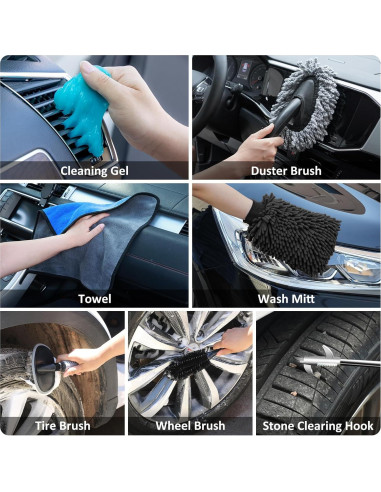 Cleaning Gel

Duster Brush

Towel

Wash Mitt

Tire Brush

Wheel Brush

Stone Clearing Hook