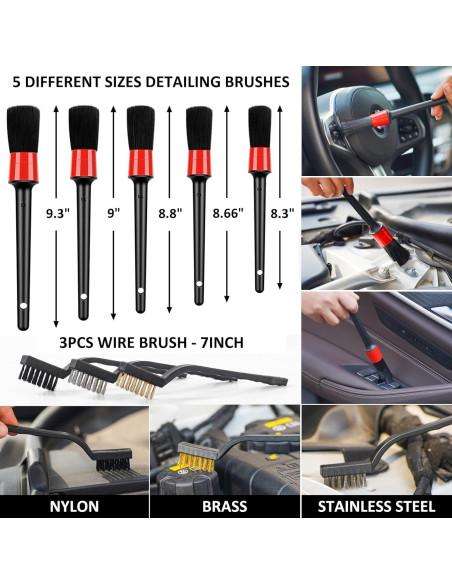 5 DIFFERENT SIZES DETAILING BRUSHES

9.3"

9"

8.8"

8.66"

8.3"

3PCS WIRE BRUSH - 7INCH

NYLON

BRASS

STAINLESS STEEL