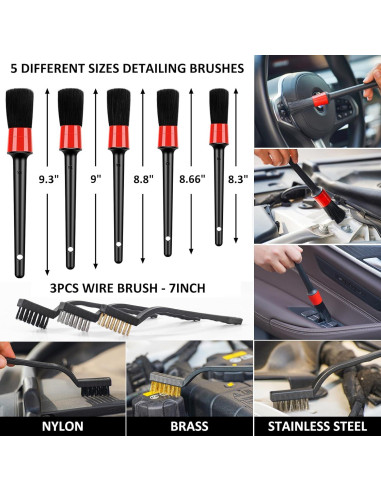 5 DIFFERENT SIZES DETAILING BRUSHES

9.3"

9"

8.8"

8.66"

8.3"

3PCS WIRE BRUSH - 7INCH

NYLON

BRASS

STAINLESS STEEL