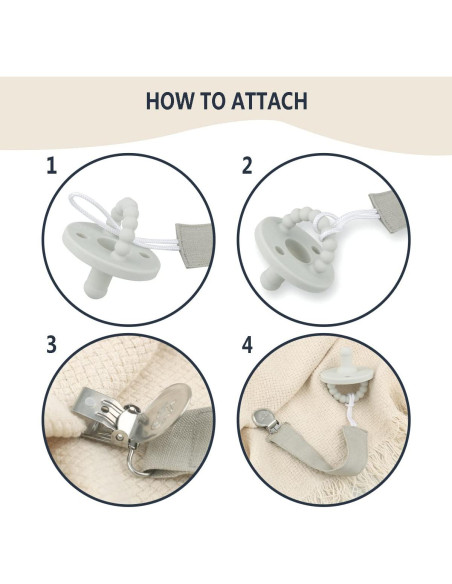 HOW TO ATTACH

1

2

3

4