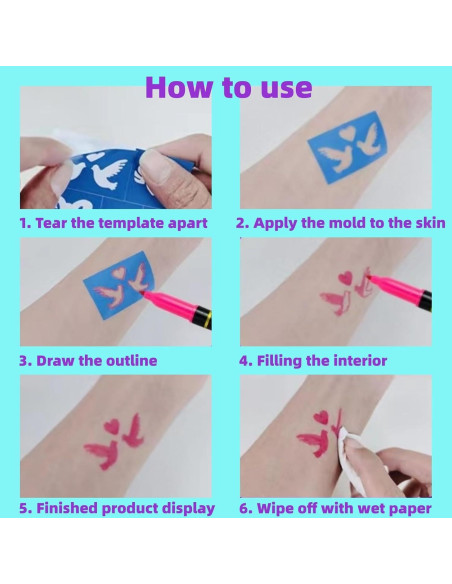 How to use

1. Tear the template apart

2. Apply the mold to the skin

3. Draw the outline

4. Filling the interior

5. Finished product display

6. Wipe off with wet paper