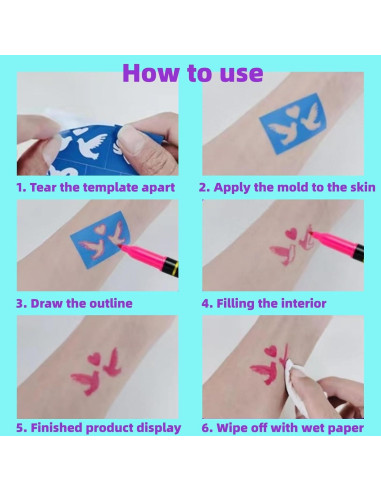 How to use

1. Tear the template apart

2. Apply the mold to the skin

3. Draw the outline

4. Filling the interior

5. Finished product display

6. Wipe off with wet paper