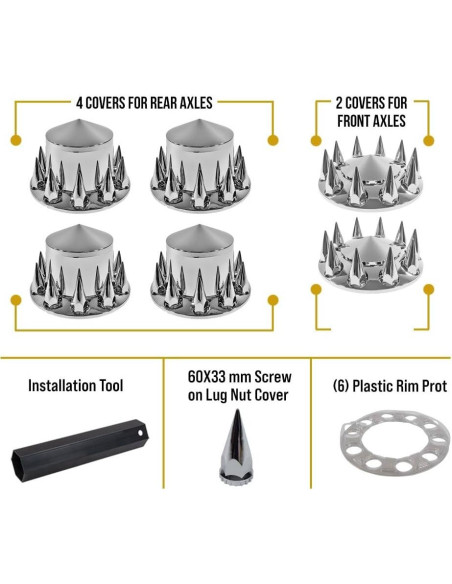 4 COVERS FOR REAR AXLES

2 COVERS FOR FRONT AXLES

Installation Tool

60X33 mm Screw on Lug Nut Cover

(6) Plastic Rim Prot