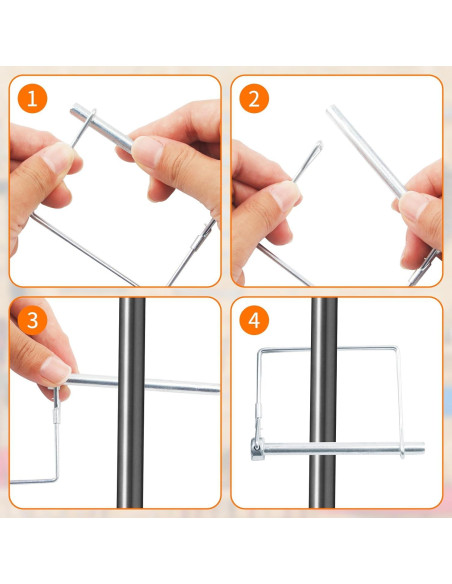 1

2

3

4