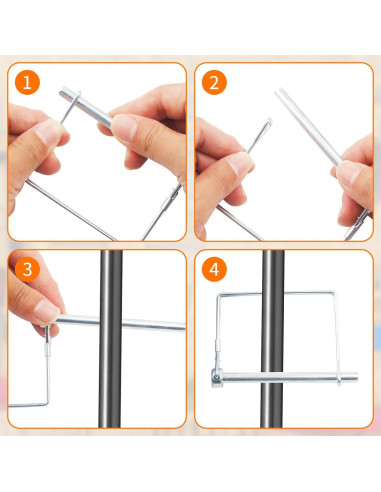 1

2

3

4