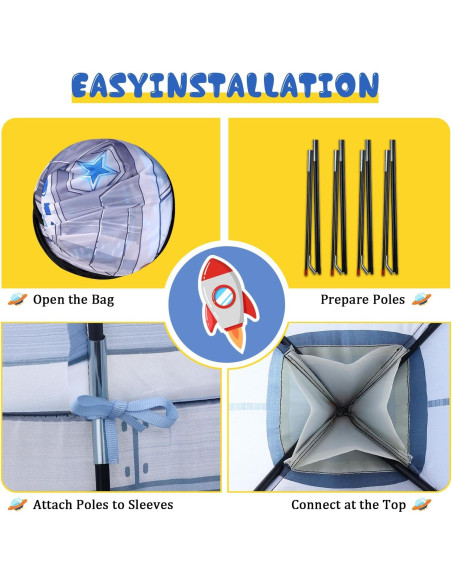 EASYINSTALLATION

Open the Bag

Prepare Poles

Attach Poles to Sleeves

Connect at the Top