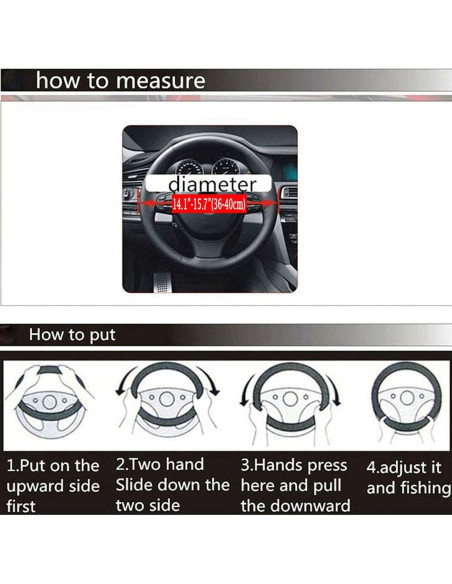 how to measure

diameter

14.1"-15.7"(36-40cm)

How to put

1.Put on the upward side first

2.Two hand Slide down the two side

3.Hands press here and pull the downward

4.adjust it and fishing