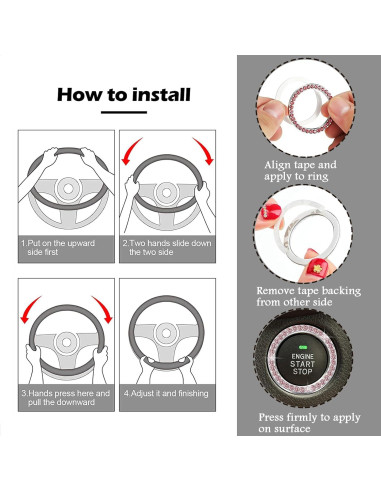 How to install

1.Put on the upward side first

2.Two hands slide down the two side

3.Hands press here and pull the downward

4.Adjust it and finishing

Align tape and apply to ring

Remove tape backing from other side

ENGINE
START
STOP

Press firmly to apply on surface