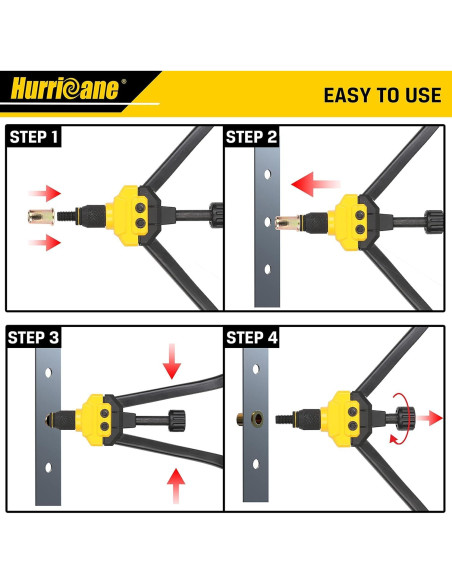 Hurricane®

EASY TO USE

STEP 1

STEP 2

STEP 3

STEP 4