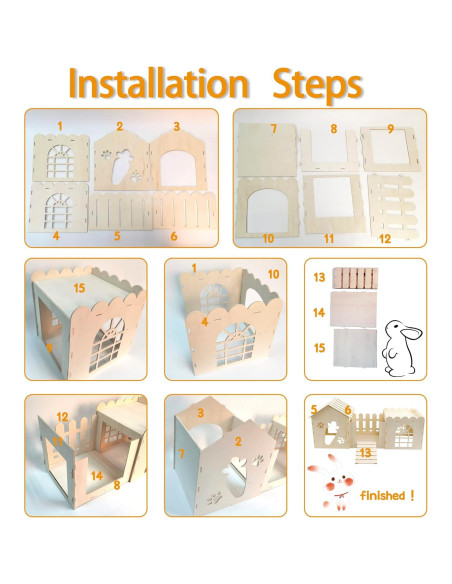 Installation Steps

1 2 3
4 5 6

7 8 9
10 11 12

15
9

1 10
4

13
14
15

12
11
14 8

3
7 2

5 6
13
finished !