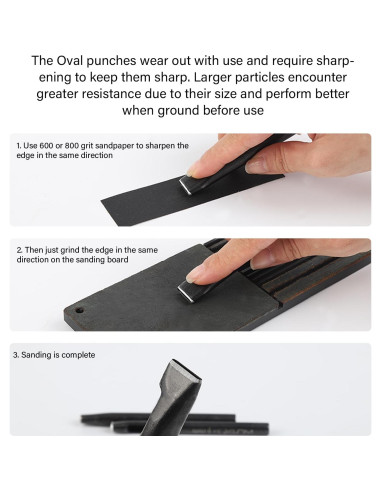 The Oval punches wear out with use and require sharpening to keep them sharp. Larger particles encounter greater resistance due to their size and perform better when ground before use

1. Use 600 or 800 grit sandpaper to sharpen the edge in the same direction

2. Then just grind the edge in the same direction on the sanding board

3. Sanding is complete