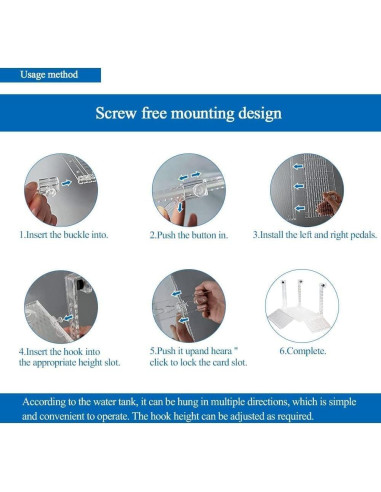 Usage method

Screw free mounting design

1.Insert the buckle into.

2.Push the button in.

3.Install the left and right pedals.

4.Insert the hook into the appropriate height slot.

5.Push it upand heara " click to lock the card slot.

6.Complete.

According to the water tank, it can be hung in multiple directions, which is simple and convenient to operate. The hook height can be adjusted as required.