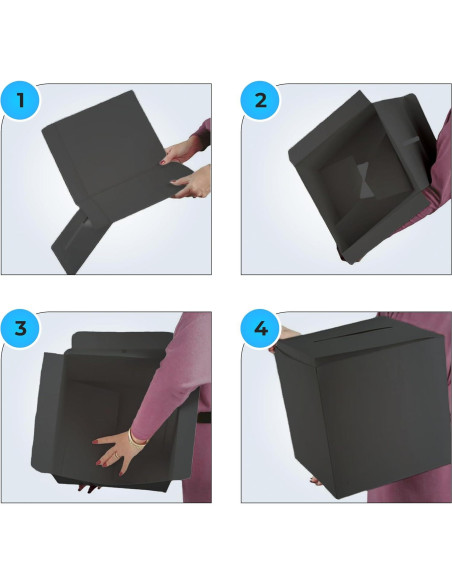 1

2

3

4