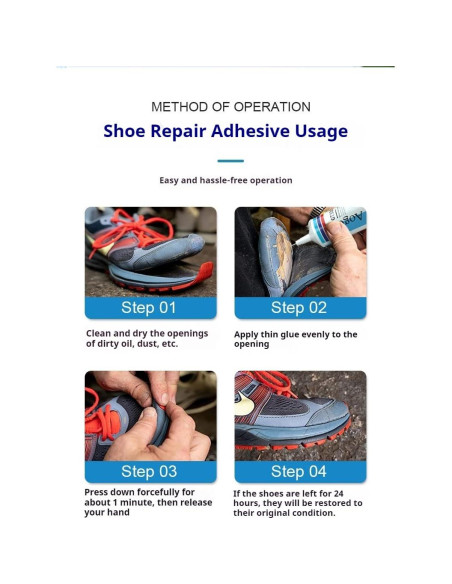 METHOD OF OPERATION

Shoe Repair Adhesive Usage

Easy and hassle-free operation

Step 01

Clean and dry the openings of dirty oil, dust, etc.

Step 02

Apply thin glue evenly to the opening

Step 03

Press down forcefully for about 1 minute, then release your hand

Step 04

If the shoes are left for 24 hours, they will be restored to their original condition.