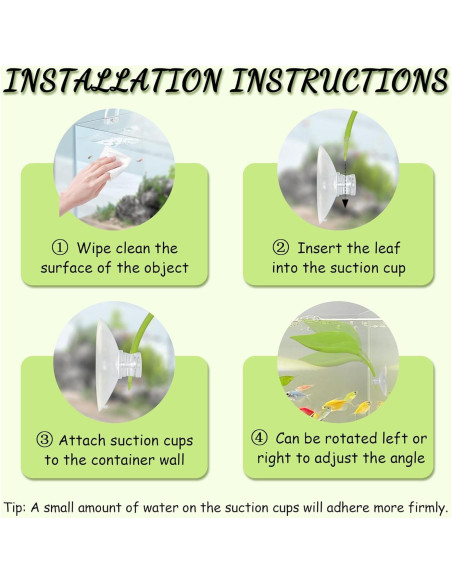 INSTALLATION INSTRUCTIONS

① Wipe clean the surface of the object

② Insert the leaf into the suction cup

③ Attach suction cups to the container wall

④ Can be rotated left or right to adjust the angle

Tip: A small amount of water on the suction cups will adhere more firmly.