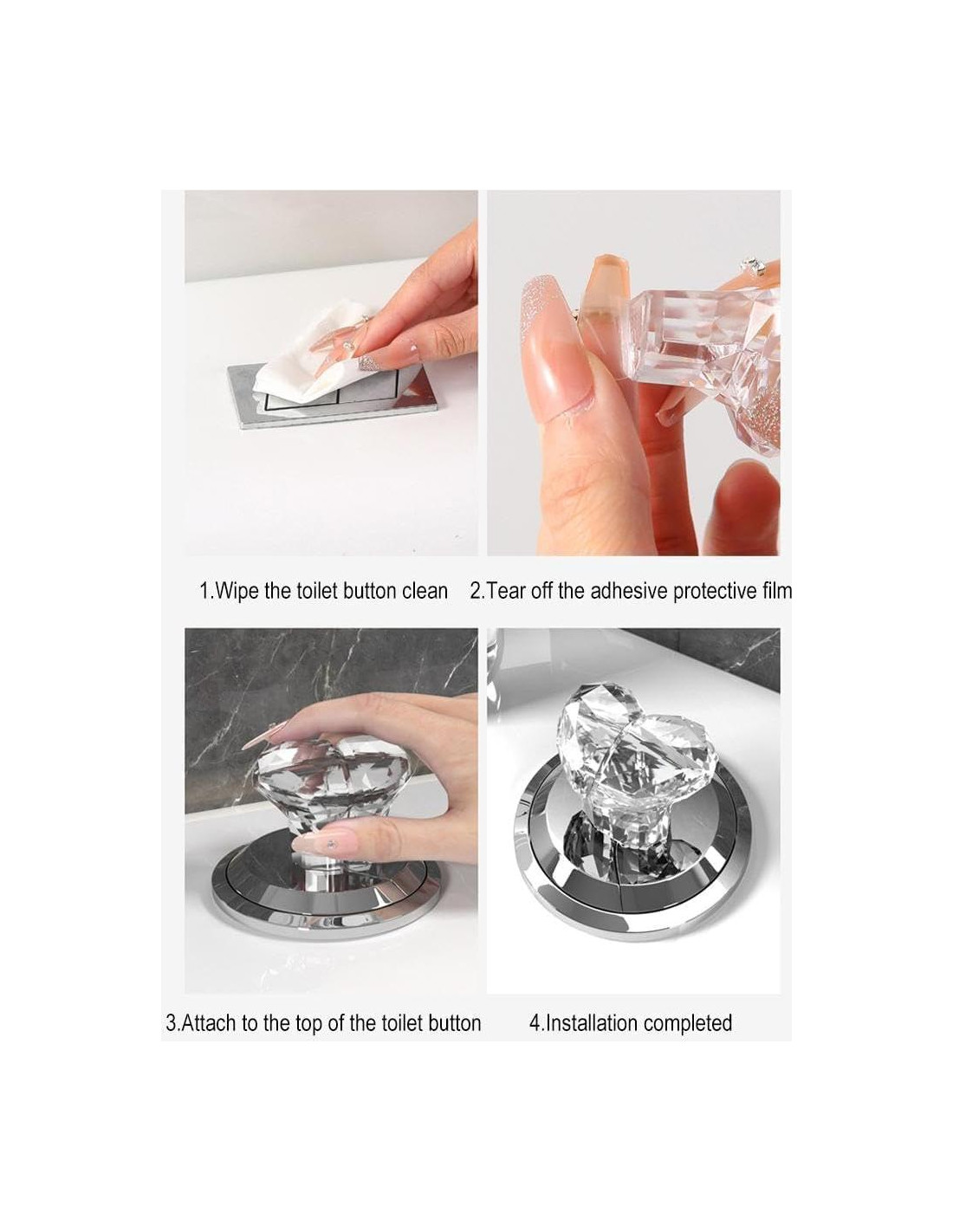 1.Wipe the toilet button clean

2.Tear off the adhesive protective film

3.Attach to the top of the toilet button

4.Installation completed